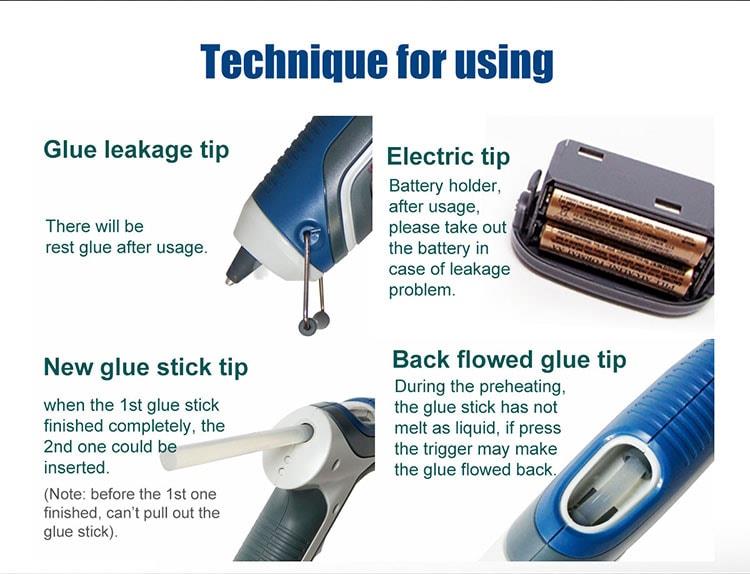 Technique for using

Glue leakage tip

There will be rest glue after usage.

Electric tip

Battery holder, after usage, please take out the battery in case of leakage problem.

New glue stick tip

when the 1st glue stick finished completely, the 2nd one could be inserted.

(Note: before the 1st one finished, can't pull out the glue stick).

Back flowed glue tip

During the preheating, the glue stick has not melt as liquid, if press the trigger may make the glue flowed back.